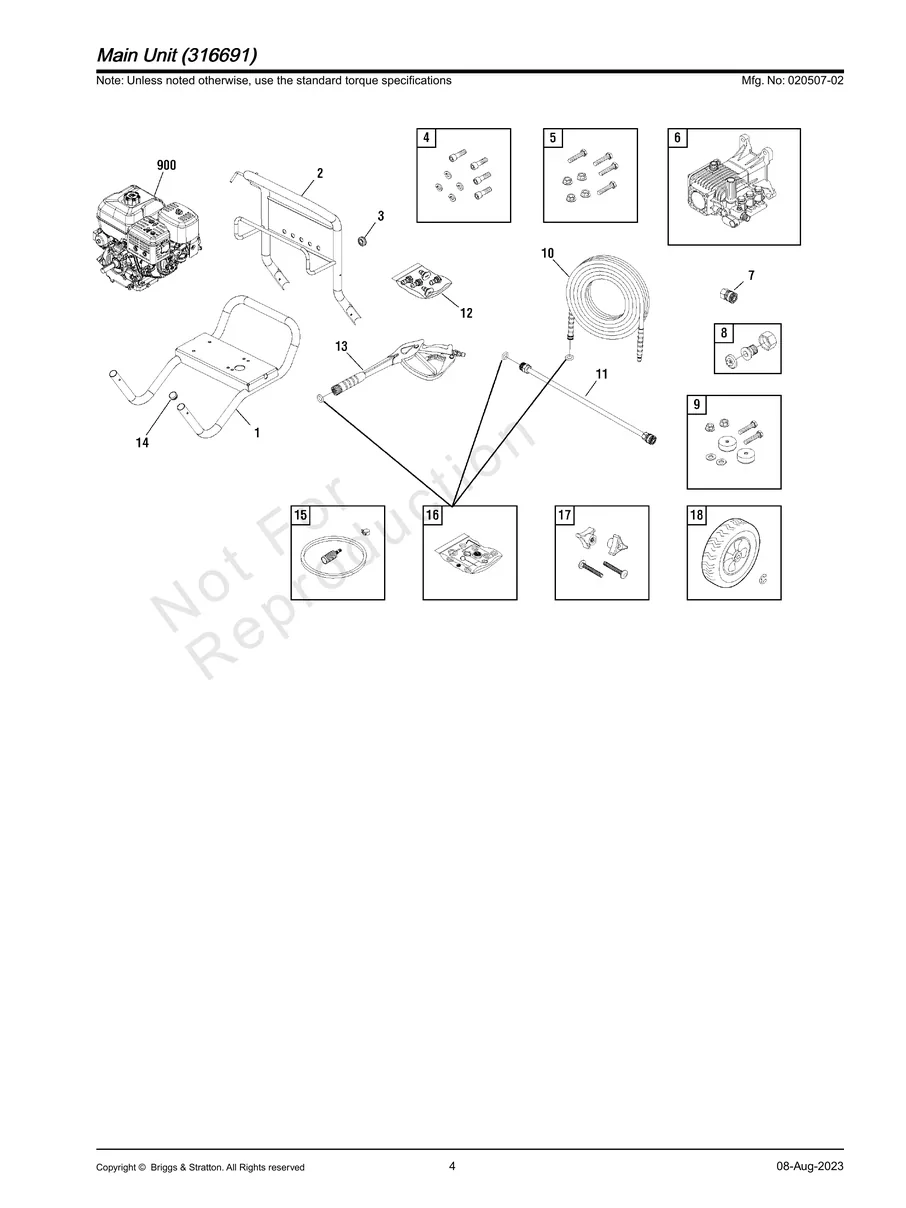 Main Unit (316691)

Note: Unless noted otherwise, use the standard torque specifications

Mfg. No: 020507-02

900

2

3

4

5

6

10

7

12

8

13

11

9

14

1

15

16

17

18

Not For Reproduction

Copyright © Briggs & Stratton. All Rights reserved

4

08-Aug-2023